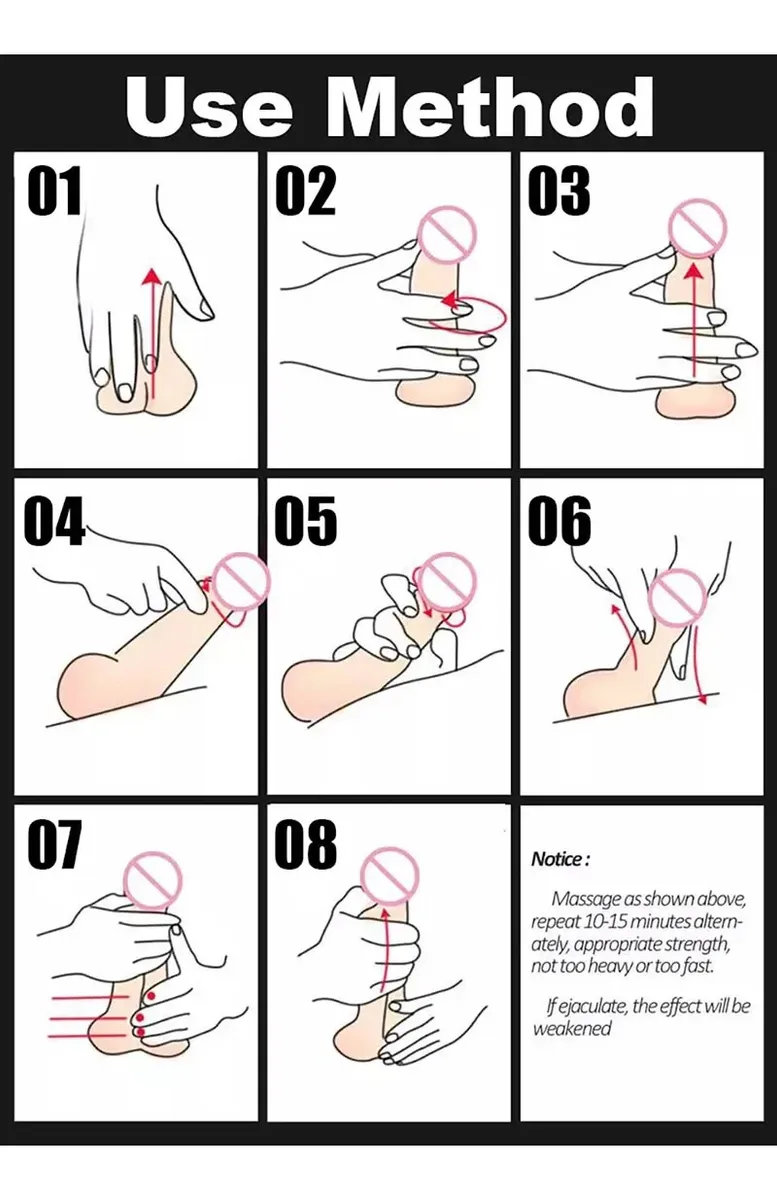 Use Method

01

02

03

04

05

06

07

08

Notice :

Massage as shown above, repeat 10-15 minutes alternately, appropriate strength, not too heavy or too fast.

If ejaculate, the effect will be weakened